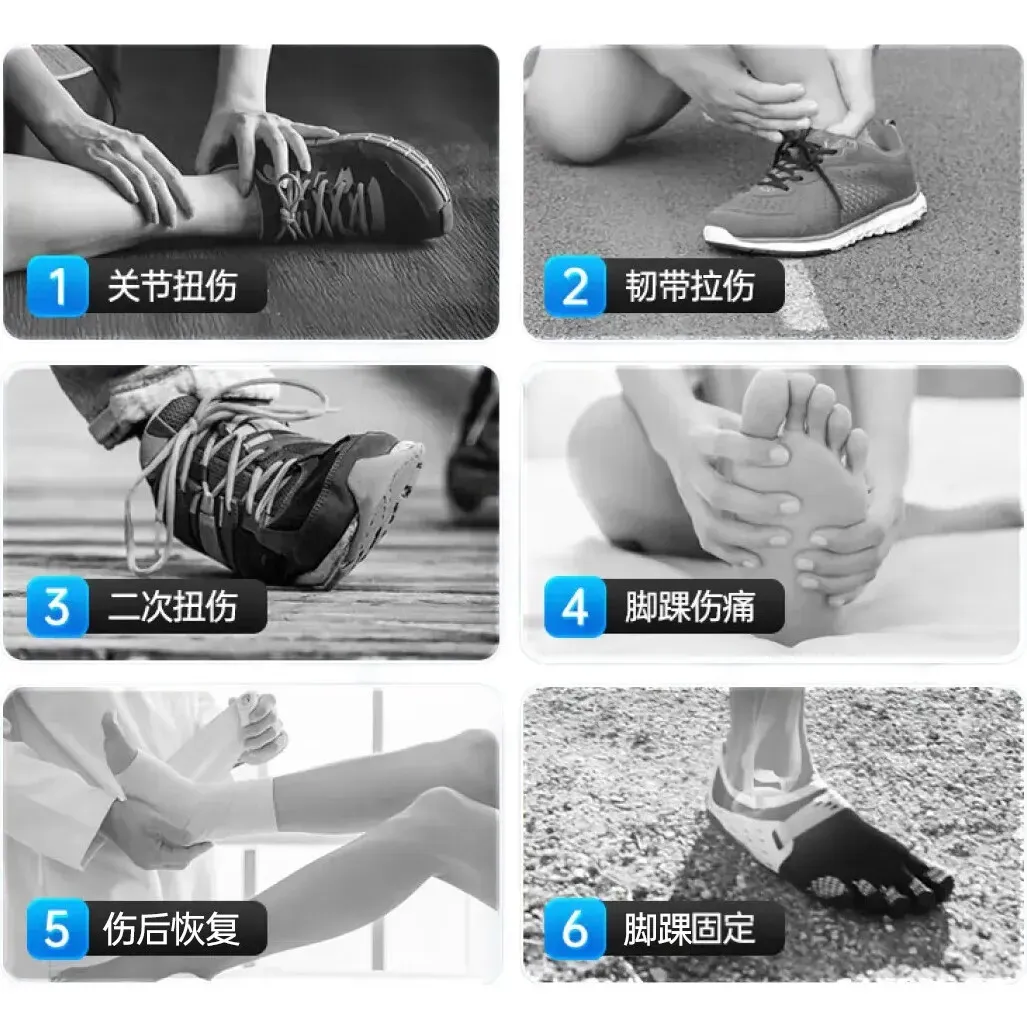 1 关节扭伤

2 韧带拉伤

3 二次扭伤

4 脚踝伤痛

5 伤后恢复

6 脚踝固定