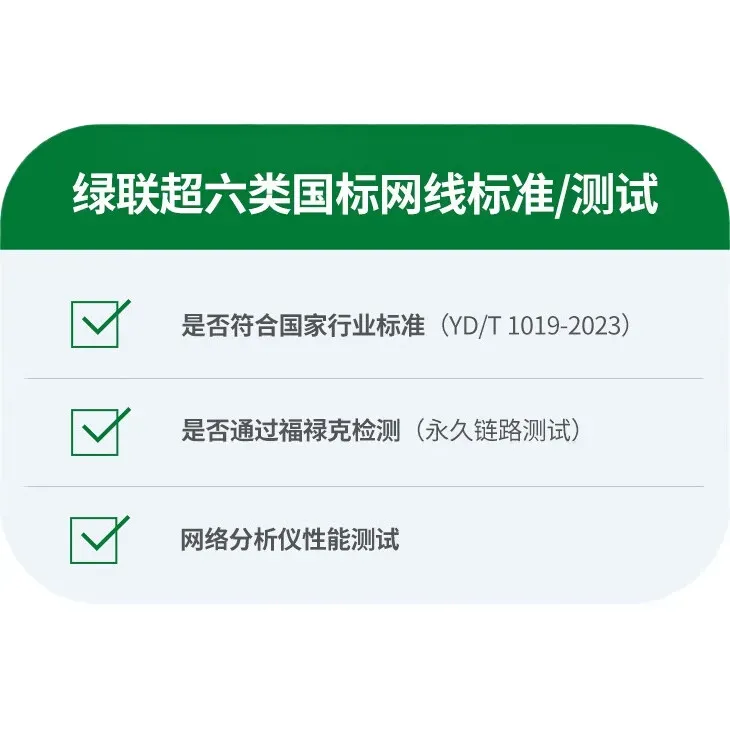 绿联超六类国标网线标准/测试

是否符合国家行业标准（YD/T 1019-2023）

是否通过福禄克检测（永久链路测试）

网络分析仪性能测试