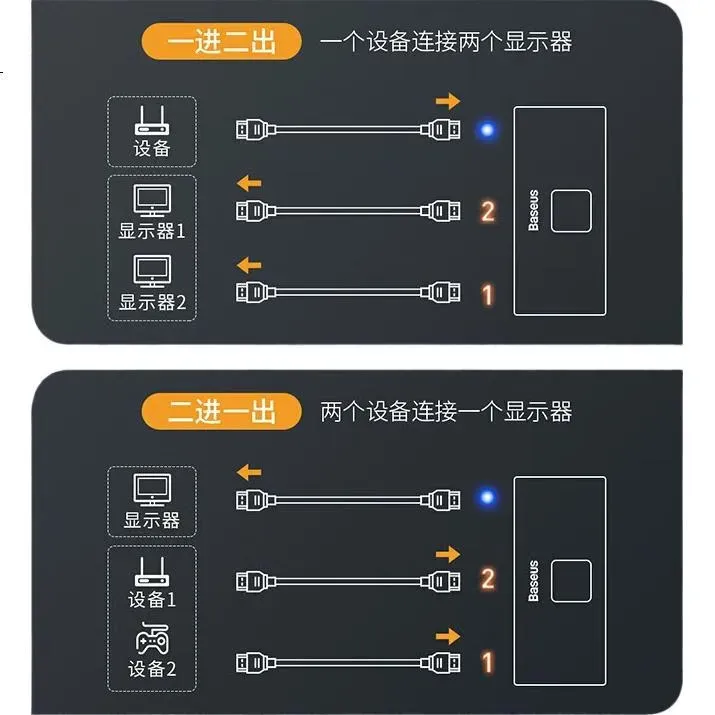 一进二出 一个设备连接两个显示器

设备

显示器1

显示器2

2

1

Baseus

二进一出 两个设备连接一个显示器

显示器

设备1

设备2

2

1

Baseus