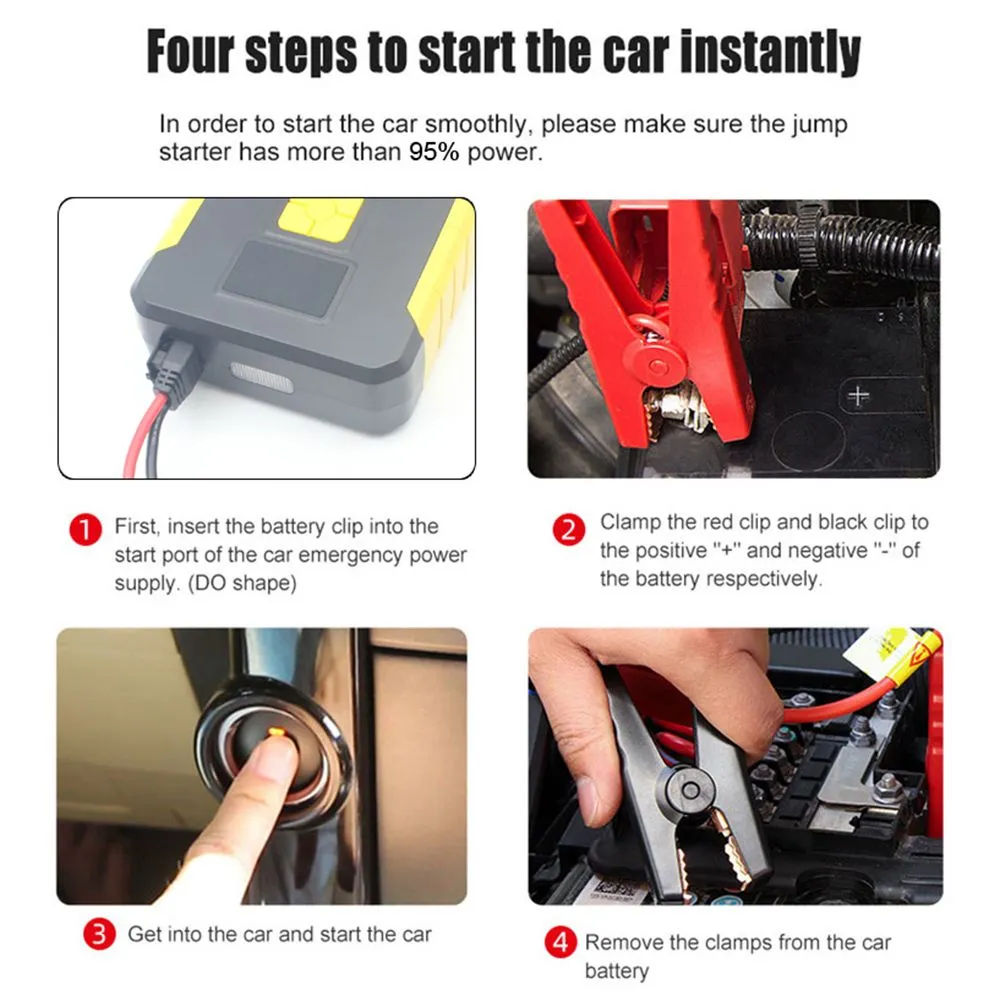 Four steps to start the car instantly

In order to start the car smoothly, please make sure the jump starter has more than 95% power.

+

1 First, insert the battery clip into the start port of the car emergency power supply. (DO shape)

2 Clamp the red clip and black clip to the positive "+" and negative "-" of the battery respectively.

3 Get into the car and start the car

4 Remove the clamps from the car battery